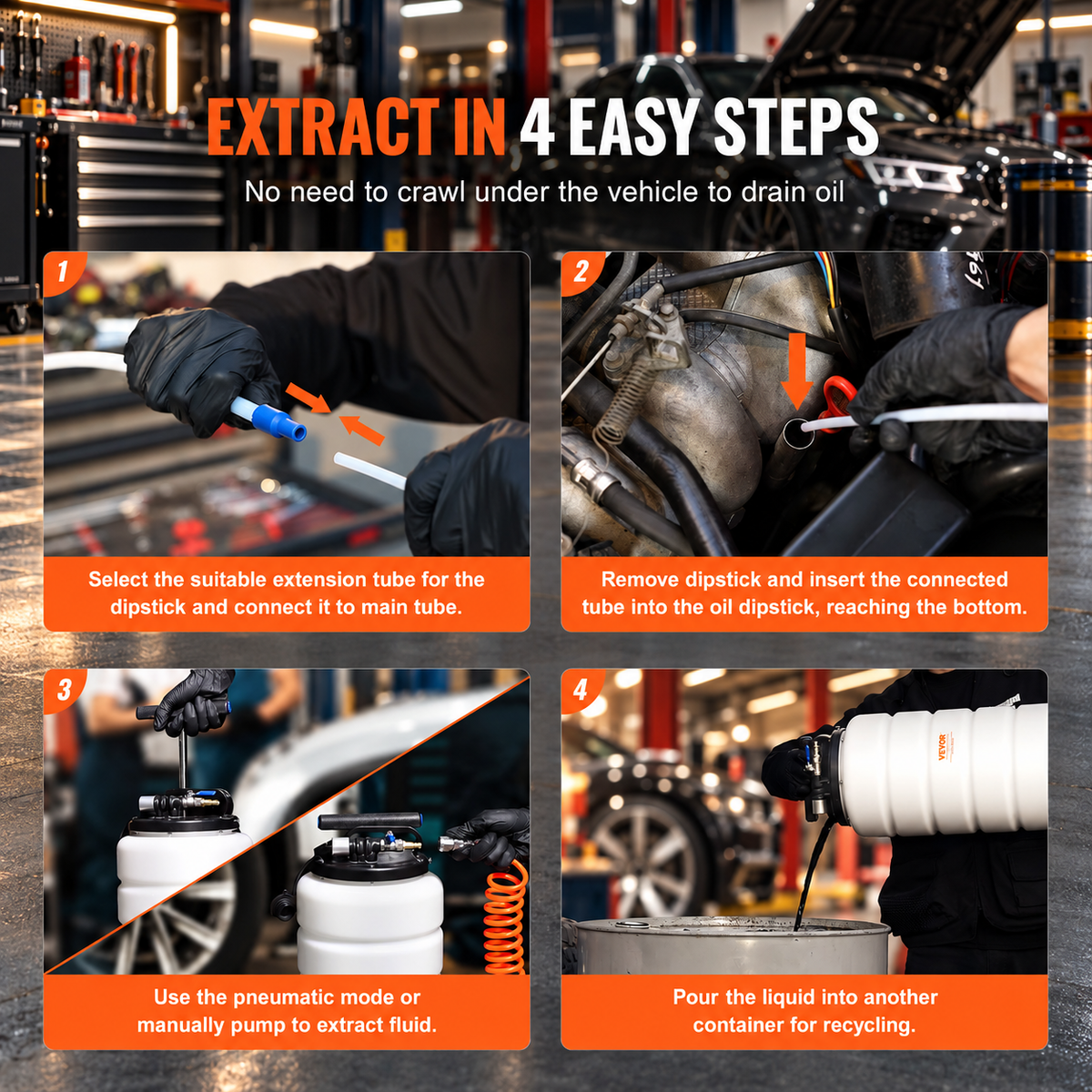 EXTRACT IN 4 EASY STEPS
No need to crawl under the vehicle to drain oil

1
Select the suitable extension tube for the dipstick and connect it to main tube.

2
Remove dipstick and insert the connected tube into the oil dipstick, reaching the bottom.

3
Use the pneumatic mode or manually pump to extract fluid.

4
VEVOR
Pour the liquid into another container for recycling.